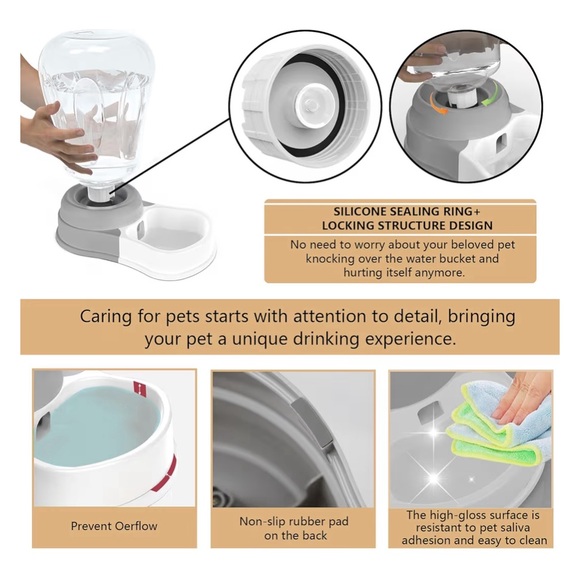 SILICONE SEALING RING+
LOCKING STRUCTURE DESIGN

No need to worry about your beloved pet knocking over the water bucket and hurting itself anymore.

Caring for pets starts with attention to detail, bringing your pet a unique drinking experience.

Prevent Oerflow

Non-slip rubber pad on the back

The high-gloss surface is resistant to pet saliva adhesion and easy to clean